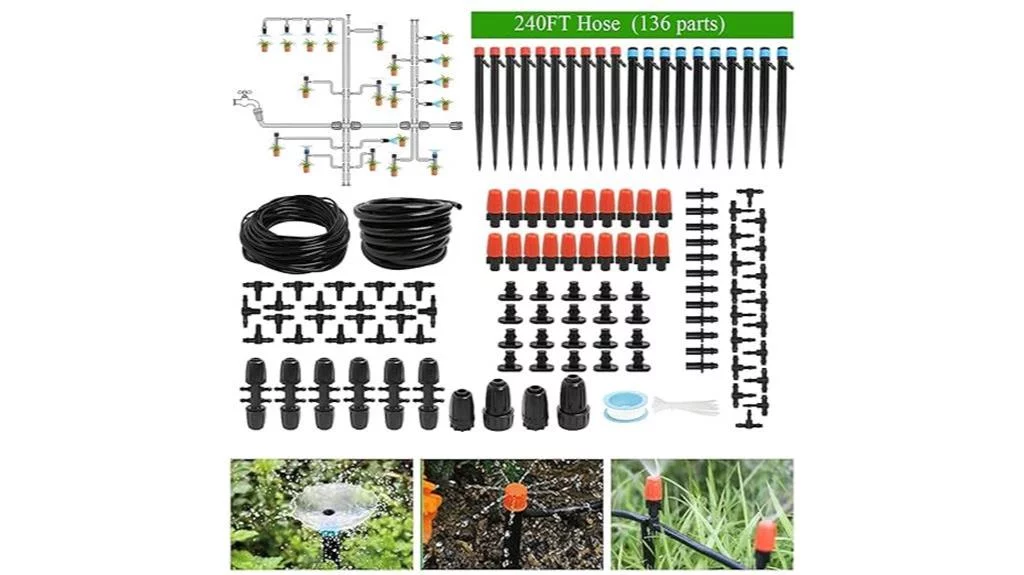 240FT Hose (136 parts)